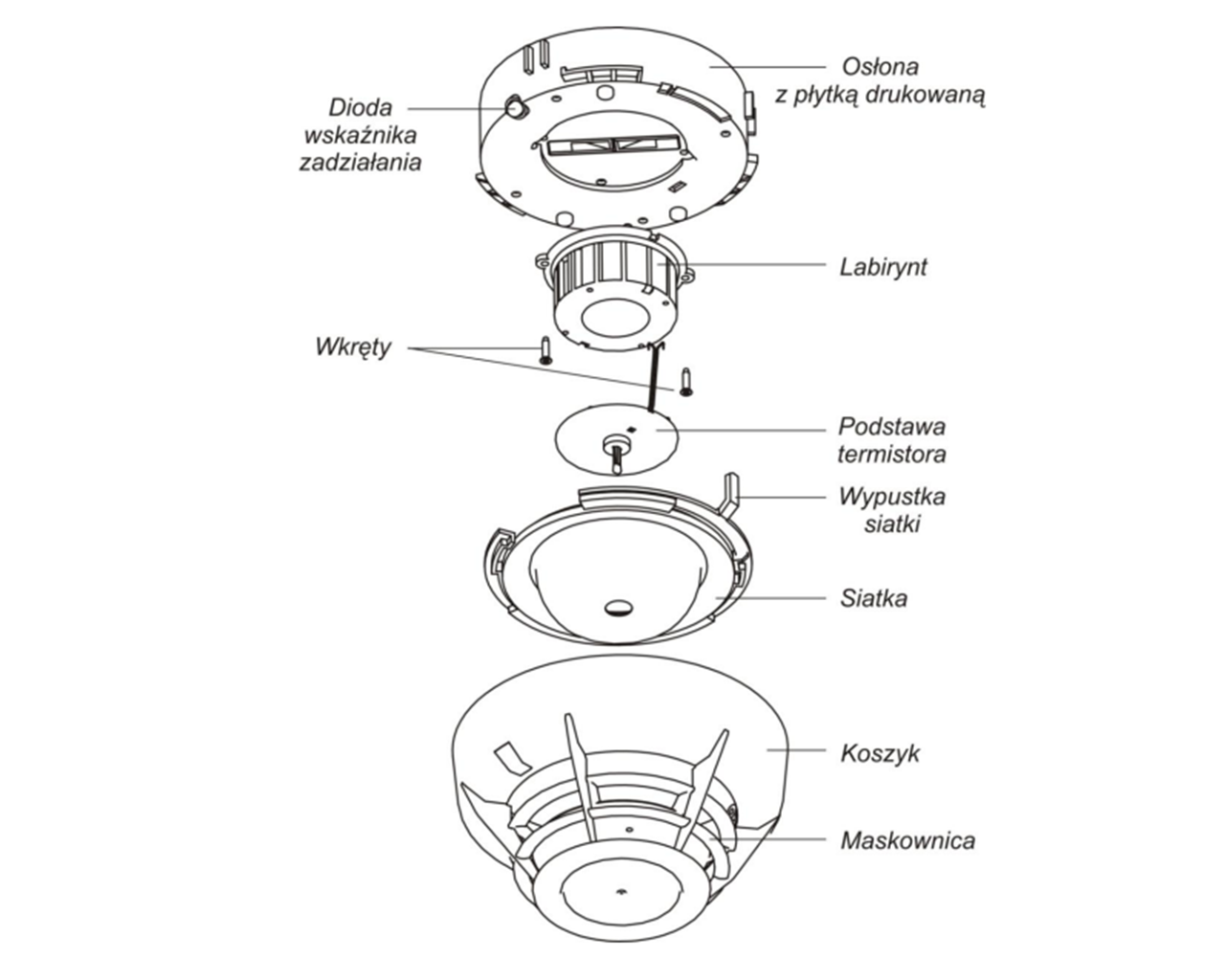 Osłona
z płytką drukowaną

Dioda
wskaźnika
zadziałania

Labirynt

Wkręty

Podstawa
termistora

Wypustka
siatki

Siatka

Koszyk

Maskownica