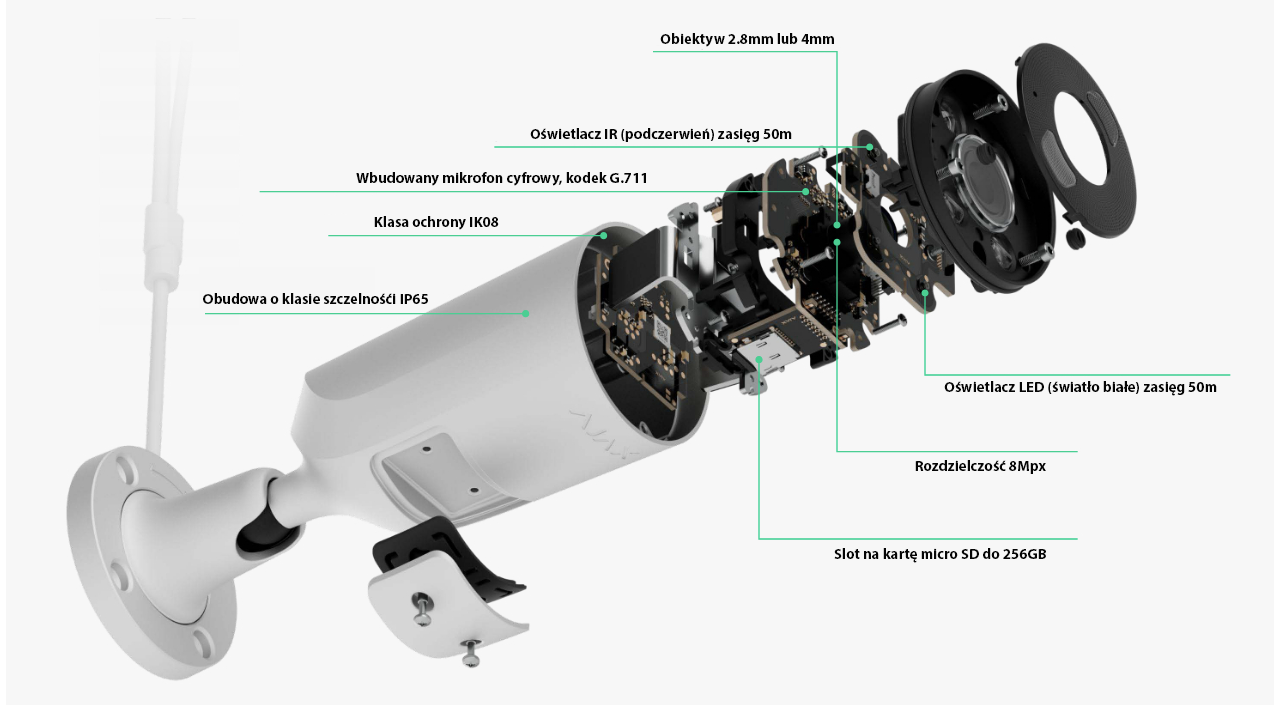 Obiektyw 2.8mm lub 4mm

Oświetlacz IR (podczerwień) zasięg 50m

Wbudowany mikrofon cyfrowy, kodek G.711

Klasa ochrony IK08

Obudowa o klasie szczelności IP65

Oświetlacz LED (światło białe) zasięg 50m

Rozdzielczość 8Mpx

Slot na kartę micro SD do 256GB

AJAX