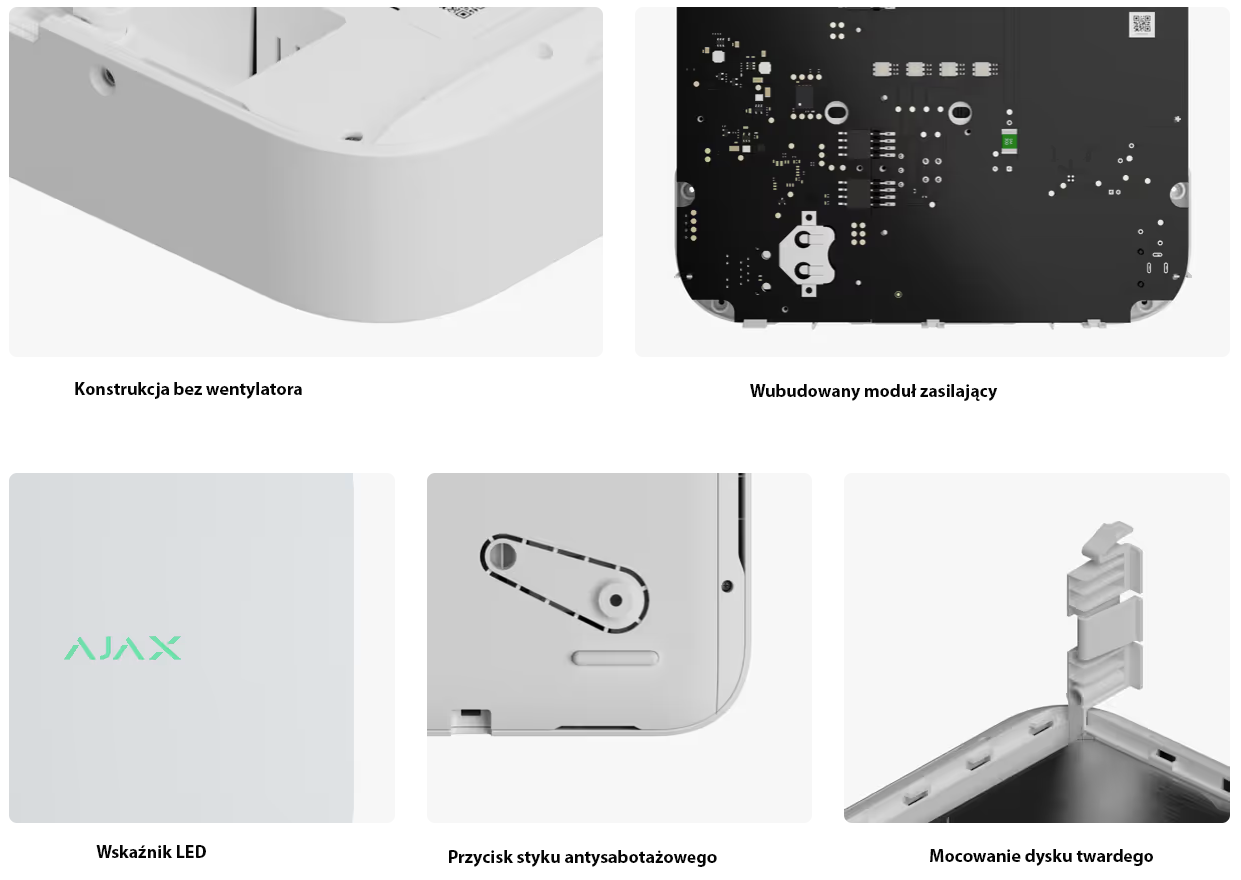 Konstrukcja bez wentylatora

Wubudowany moduł zasilający

AJAX

Wskaźnik LED

Przycisk styku antysabotażowego

Mocowanie dysku twardego